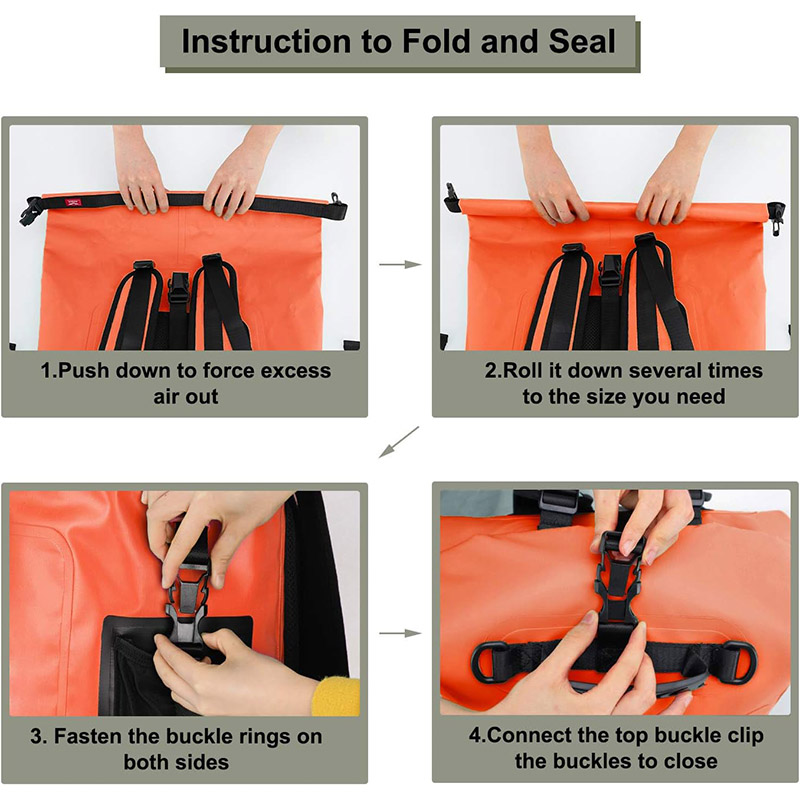 Instruction to Fold and Seal

1.Push down to force excess air out

2.Roll it down several times to the size you need

3. Fasten the buckle rings on both sides

4.Connect the top buckle clip the buckles to close